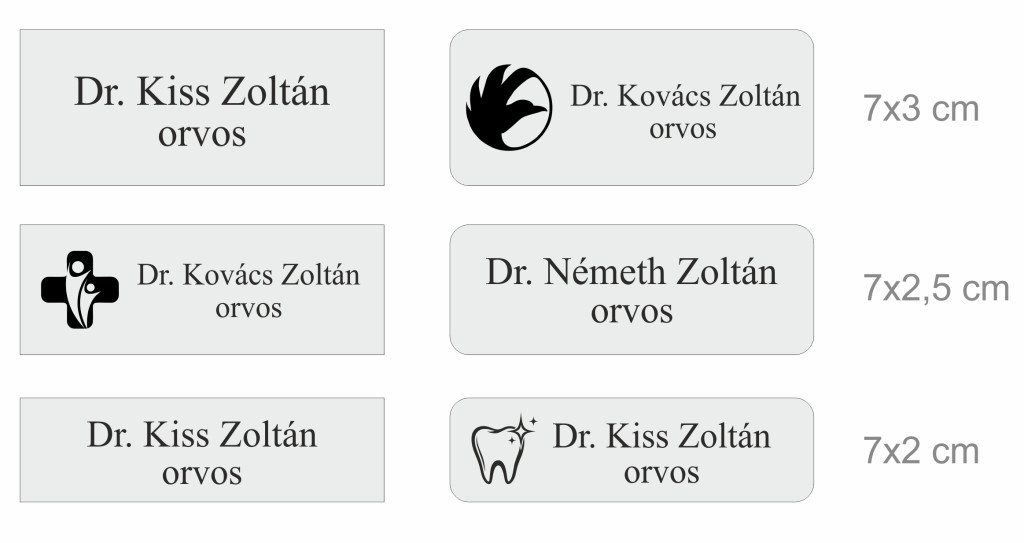 Dr. Kiss Zoltán
orvos

Dr. Kovács Zoltán
orvos

7x3 cm

Dr. Kovács Zoltán
orvos

Dr. Németh Zoltán
orvos

7x2,5 cm

Dr. Kiss Zoltán
orvos

Dr. Kiss Zoltán
orvos

7x2 cm